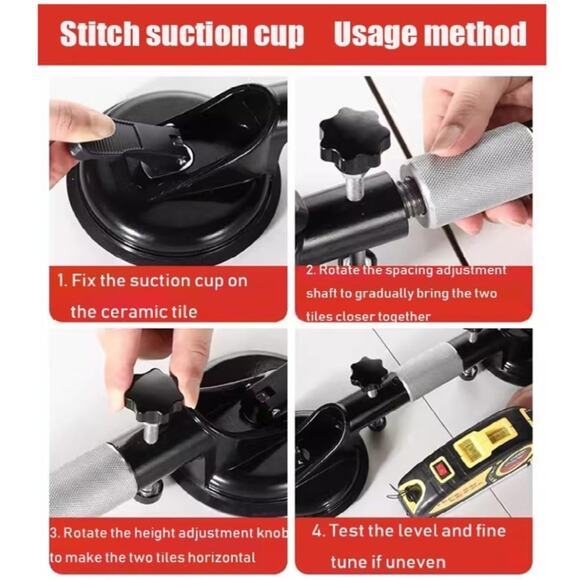 Stitch suction cup Usage method

1. Fix the suction cup on the ceramic tile

2. Rotate the spacing adjustment shaft to gradually bring the two tiles closer together

3. Rotate the height adjustment knob to make the two tiles horizontal

4. Test the level and fine tune if uneven